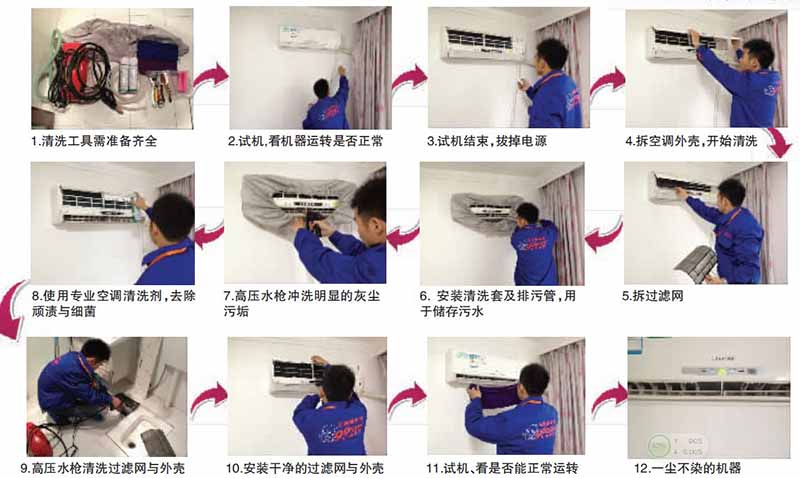 1.清洗工具需准备齐全

2.试机,看机器运转是否正常

3.试机结束,拔掉电源

4.拆空调外壳,开始清洗

8.使用专业空调清洗剂,去除顽渍与细菌

7.高压水枪冲洗明显的灰尘污垢

6. 安装清洗套及排污管,用于储存污水

5.拆过滤网

9.高压水枪清洗过滤网与外壳

10.安装干净的过滤网与外壳

11.试机、看是否能正常运转

12.一尘不染的机器